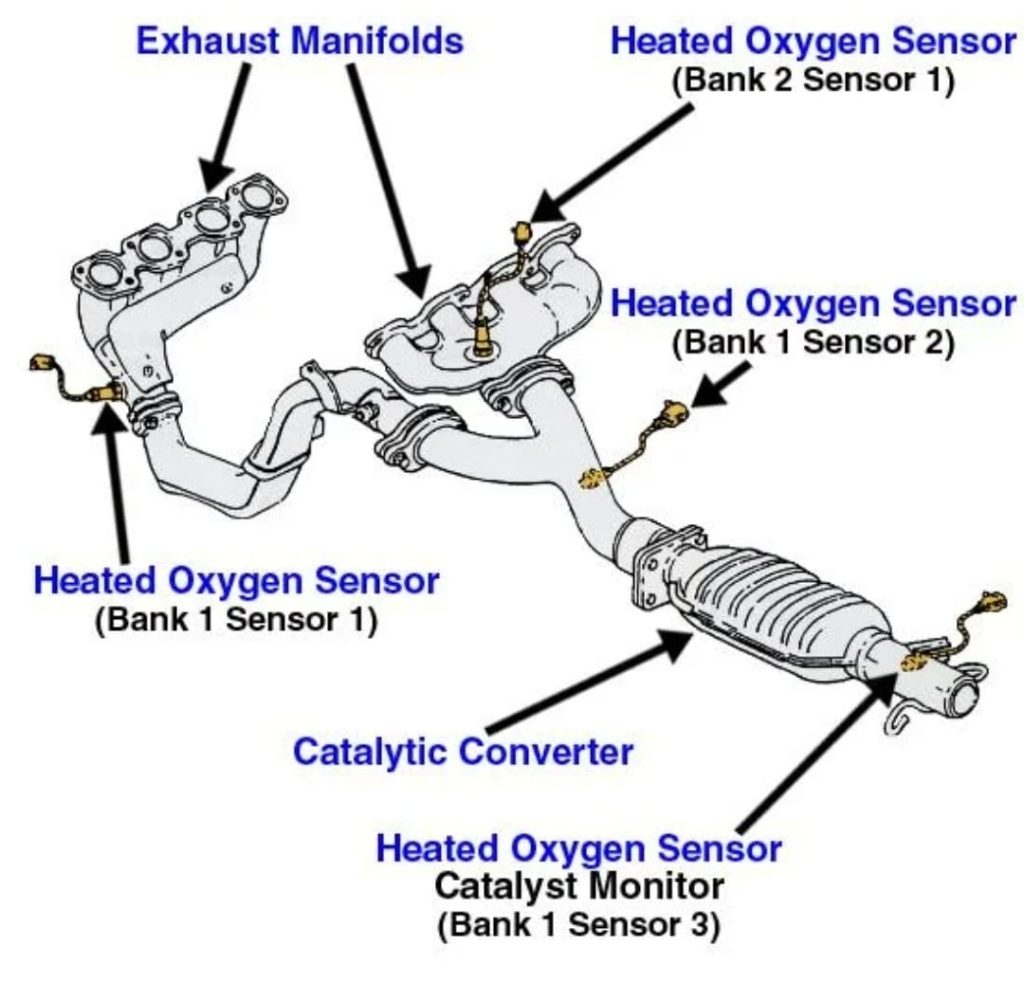 Exhaust Manifolds

Heated Oxygen Sensor
(Bank 2 Sensor 1)

Heated Oxygen Sensor
(Bank 1 Sensor 2)

Heated Oxygen Sensor
(Bank 1 Sensor 1)

Catalytic Converter

Heated Oxygen Sensor
Catalyst Monitor
(Bank 1 Sensor 3)