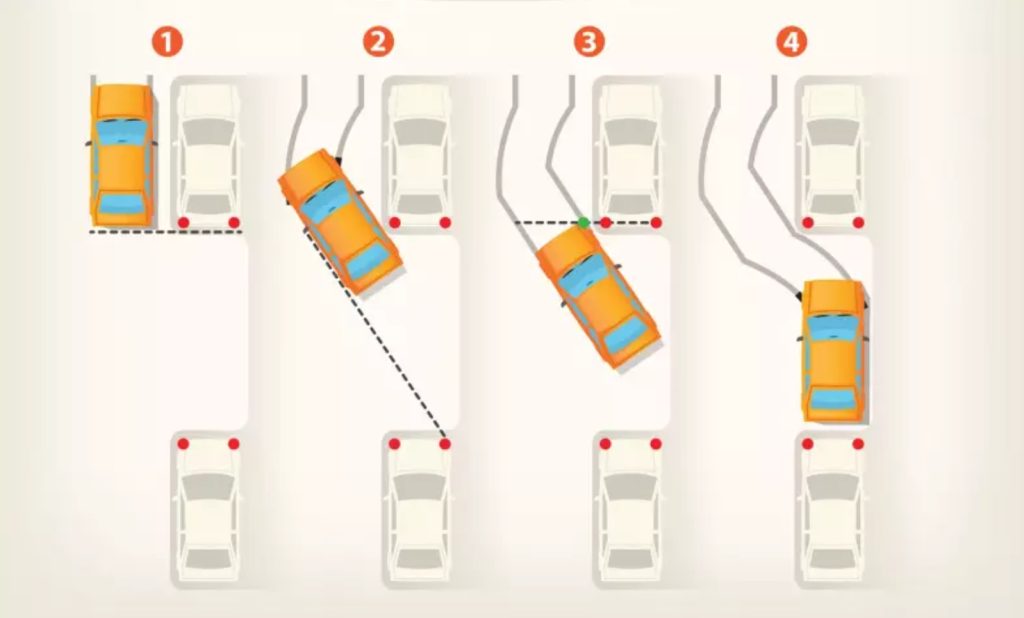 1

2

3

4